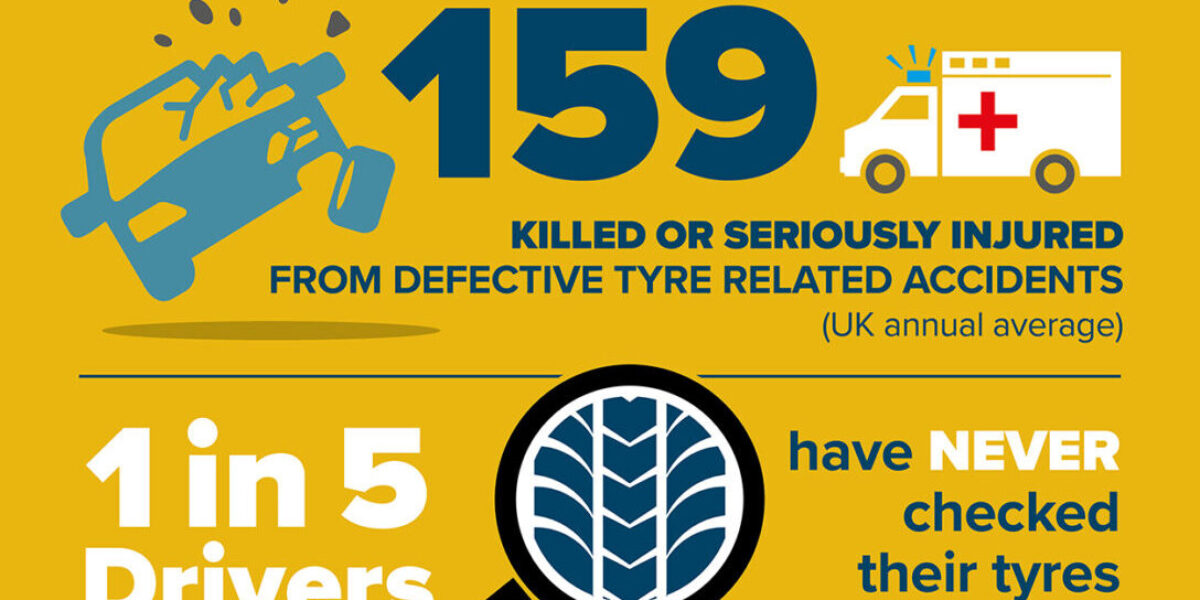 159

KILLED OR SERIOUSLY INJURED FROM DEFECTIVE TYRE RELATED ACCIDENTS

(UK annual average)

1 in 5 Drivers

have NEVER checked their tyres