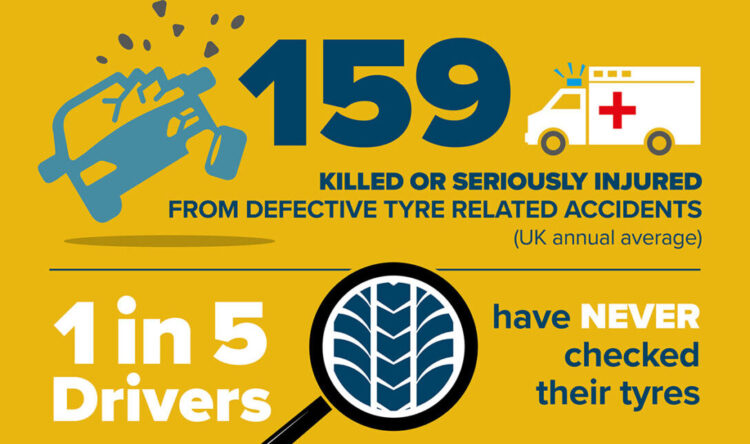 159

KILLED OR SERIOUSLY INJURED FROM DEFECTIVE TYRE RELATED ACCIDENTS
(UK annual average)

1 in 5 Drivers

have NEVER checked their tyres